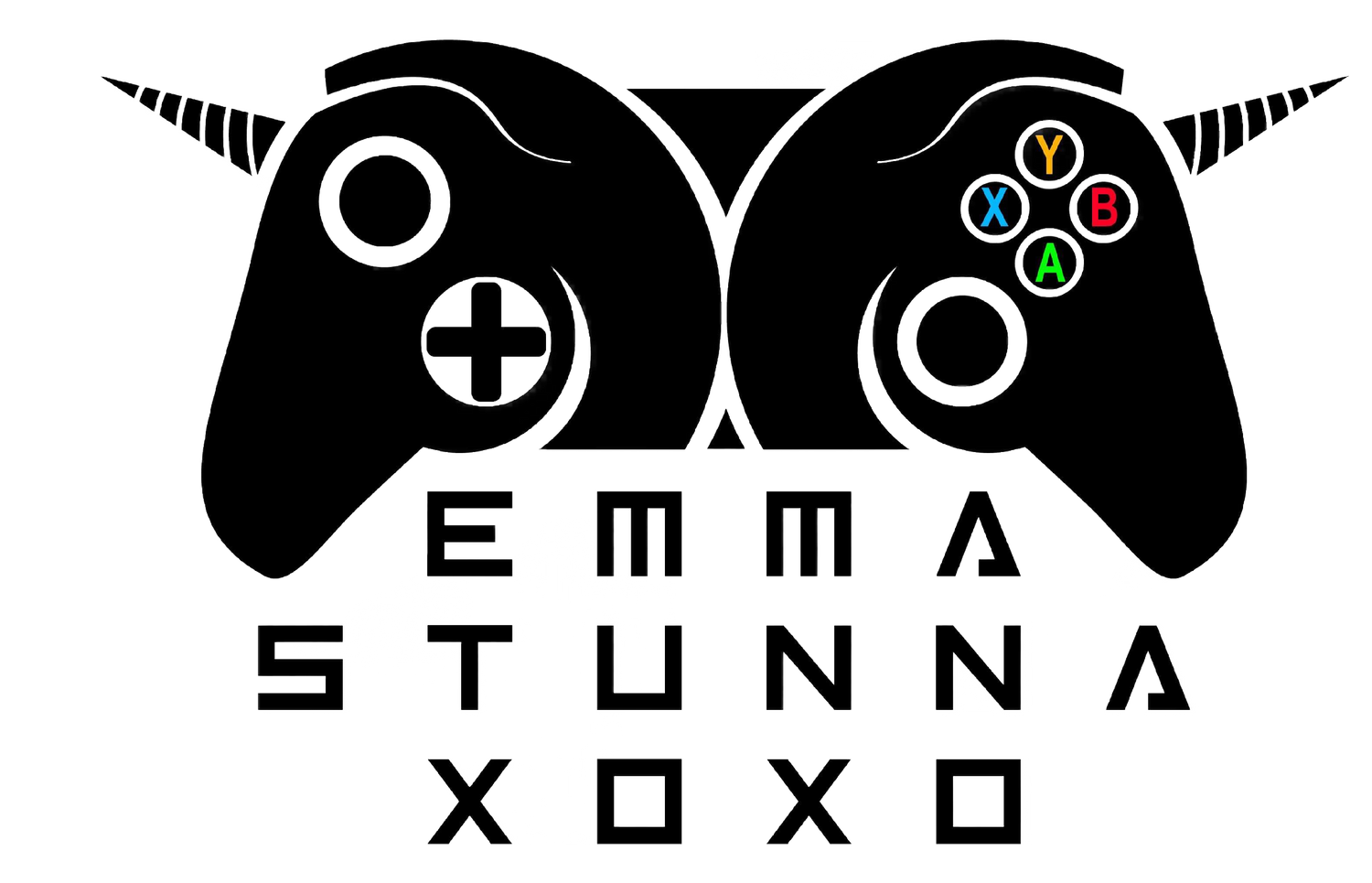 Y
X
B
A

EMMA
STUNNA
XOXO